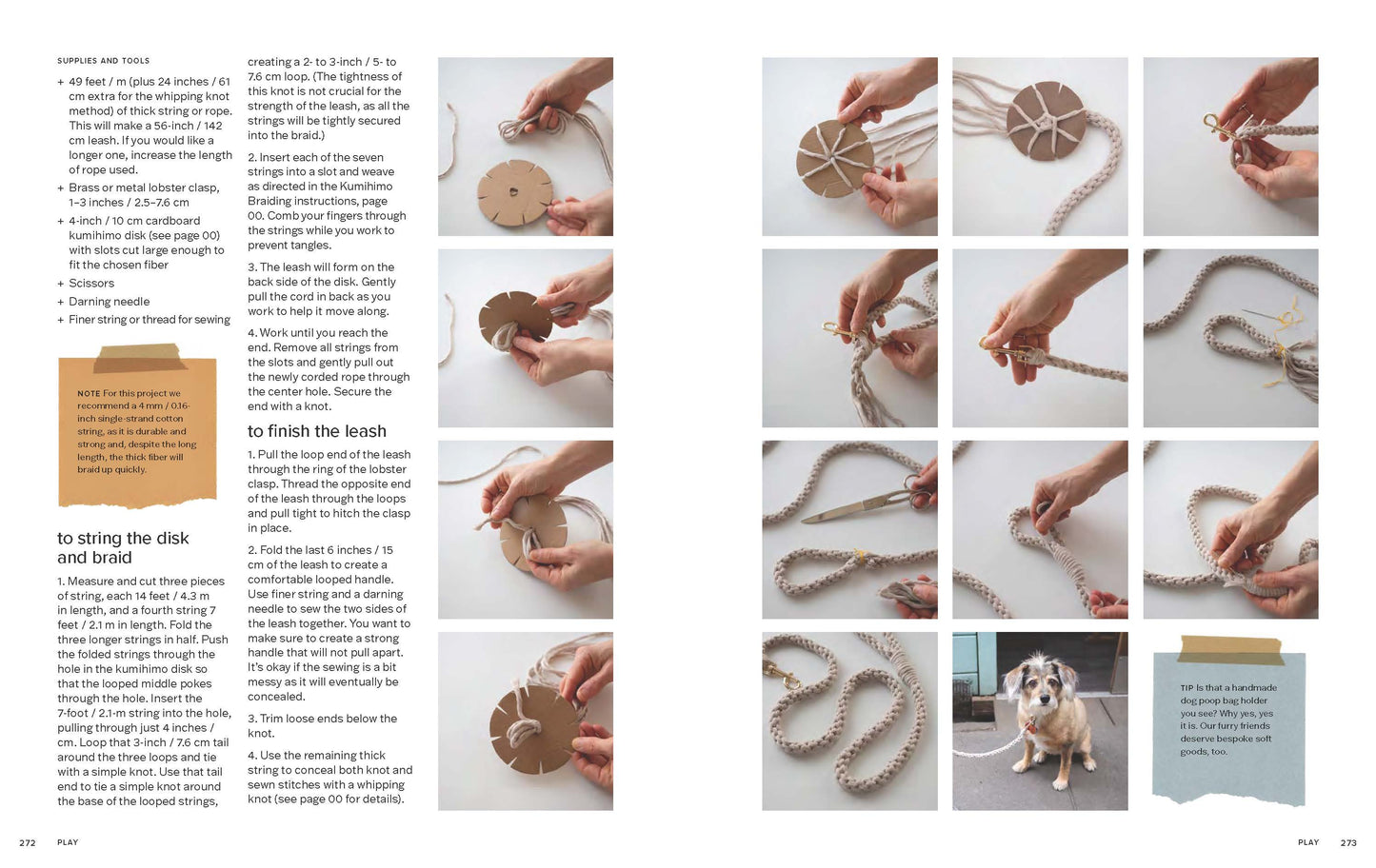 SUPPLIES AND TOOLS

+ 49 feet / m (plus 24 inches / 61 cm extra for the whipping knot method) of thick string or rope. This will make a 56-inch / 142 cm leash. If you would like a longer one, increase the length of rope used.
+ Brass or metal lobster clasp, 1–3 inches / 2.5–7.6 cm
+ 4-inch / 10 cm cardboard kumihimo disk (see page 00) with slots cut large enough to fit the chosen fiber
+ Scissors
+ Darning needle
+ Finer string or thread for sewing

NOTE For this project we recommend a 4 mm / 0.16-inch single-strand cotton string, as it is durable and strong and, despite the long length, the thick fiber will braid up quickly.

to string the disk and braid

1. Measure and cut three pieces of string, each 14 feet / 4.3 m in length, and a fourth string 7 feet / 2.1 m in length. Fold the three longer strings in half. Push the folded strings through the hole in the kumihimo disk so that the looped middle pokes through the hole. Insert the 7-foot / 2.1-m string into the hole, pulling through just 4 inches / cm. Loop that 3-inch / 7.6 cm tail around the three loops and tie with a simple knot. Use that tail end to tie a simple knot around the base of the looped strings, creating a 2- to 3-inch / 5- to 7.6 cm loop. (The tightness of this knot is not crucial for the strength of the leash, as all the strings will be tightly secured into the braid.)

2. Insert each of the seven strings into a slot and weave as directed in the Kumihimo Braiding instructions, page 00. Comb your fingers through the strings while you work to prevent tangles.

3. The leash will form on the back side of the disk. Gently pull the cord in back as you work to help it move along.

4. Work until you reach the end. Remove all strings from the slots and gently pull out the newly corded rope through the center hole. Secure the end with a knot.

to finish the leash

1. Pull the loop end of the leash through the ring of the lobster clasp. Thread the opposite end of the leash through the loops and pull tight to hitch the clasp in place.

2. Fold the last 6 inches / 15 cm of the leash to create a comfortable looped handle. Use finer string and a darning needle to sew the two sides of the leash together. You want to make sure to create a strong handle that will not pull apart. It's okay if the sewing is a bit messy as it will eventually be concealed.

3. Trim loose ends below the knot.

4. Use the remaining thick string to conceal both knot and sewn stitches with a whipping knot (see page 00 for details).

TIP Is that a handmade dog poop bag holder you see? Why yes, yes it is. Our furry friends deserve bespoke soft goods, too.

272 PLAY

PLAY 273